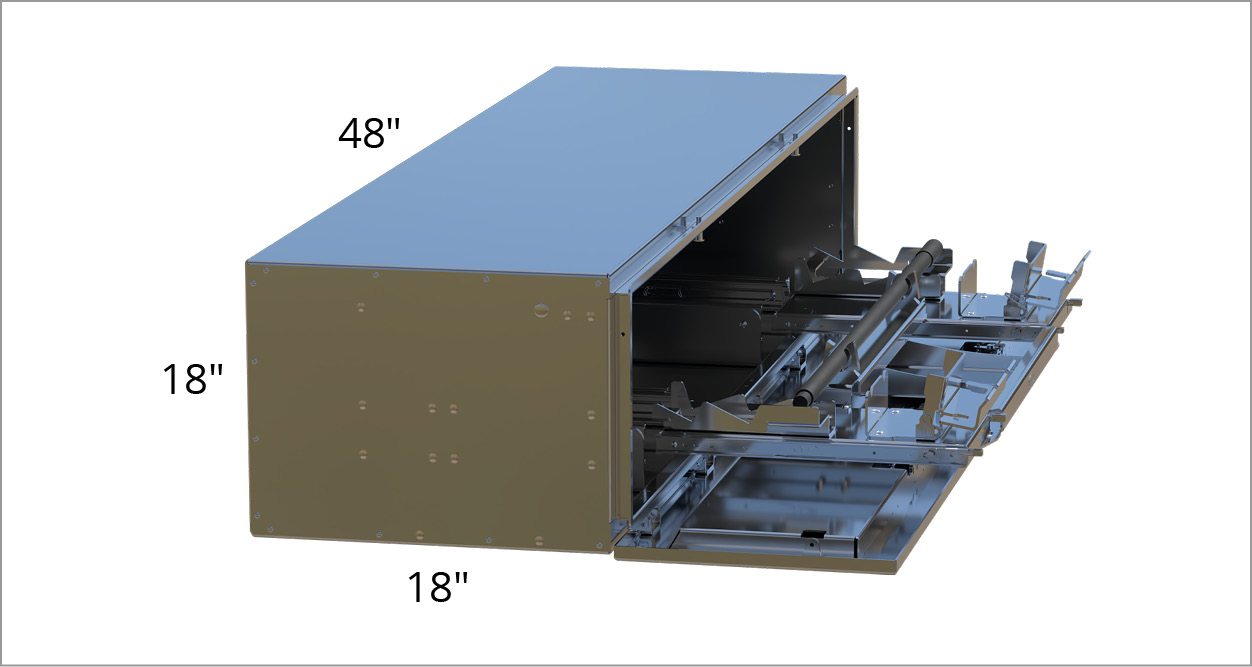 48"

18"

18"