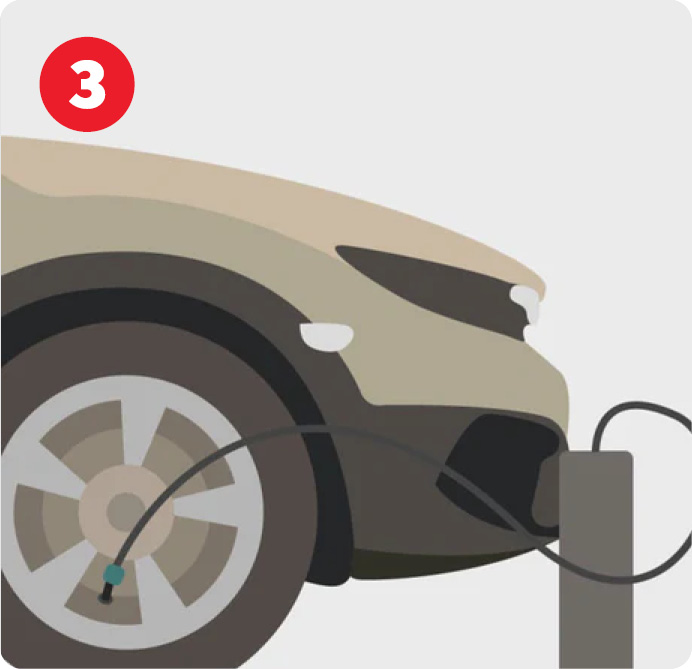 3